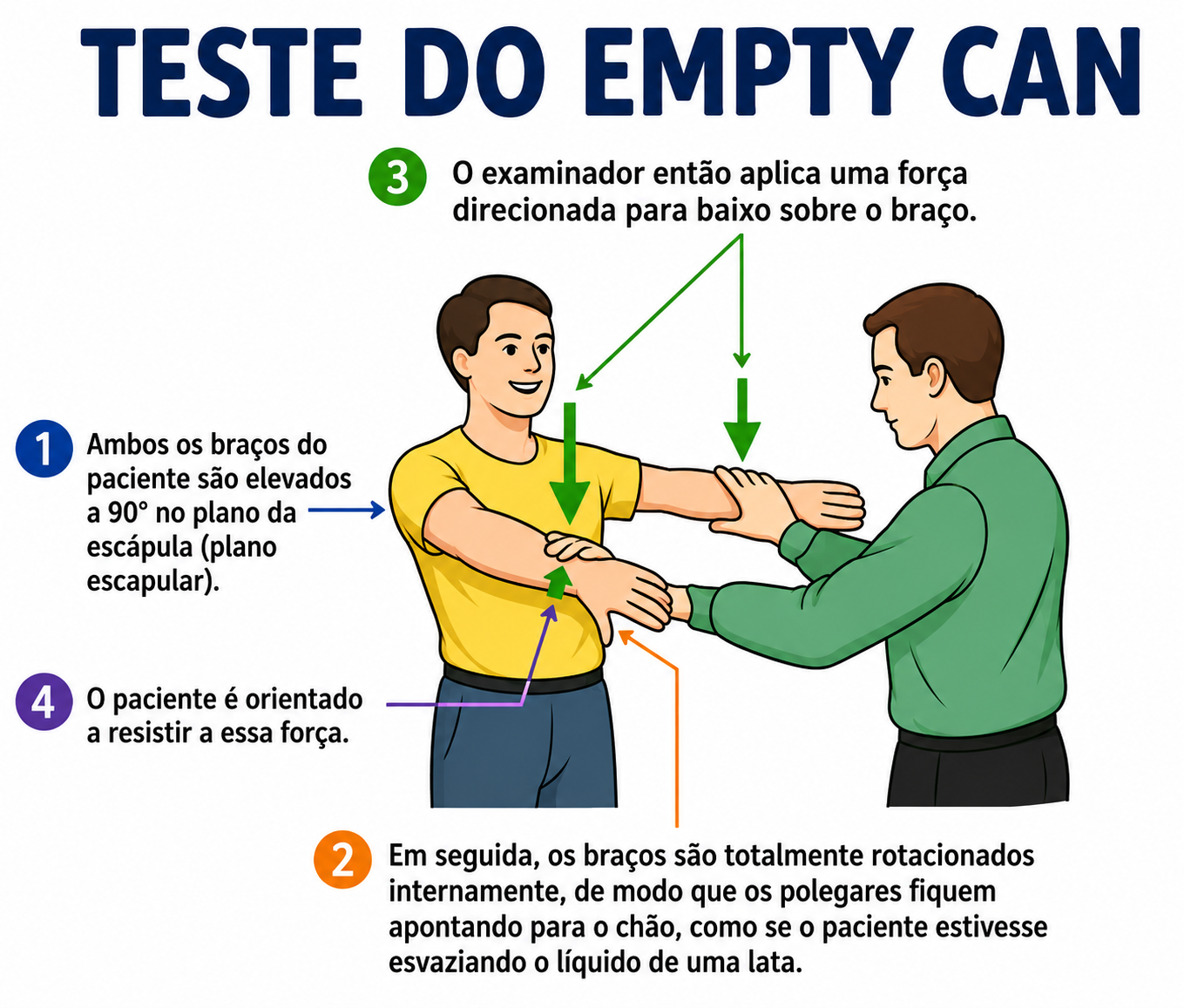 TESTE DO EMPTY CAN

3 O examinador então aplica uma força direcionada para baixo sobre o braço.

1 Ambos os braços do paciente são elevados a 90° no plano da escápula (plano escapular).

4 O paciente é orientado a resistir a essa força.

2 Em seguida, os braços são totalmente rotacionados internamente, de modo que os polegares fiquem apontando para o chão, como se o paciente estivesse esvaziando o líquido de uma lata.